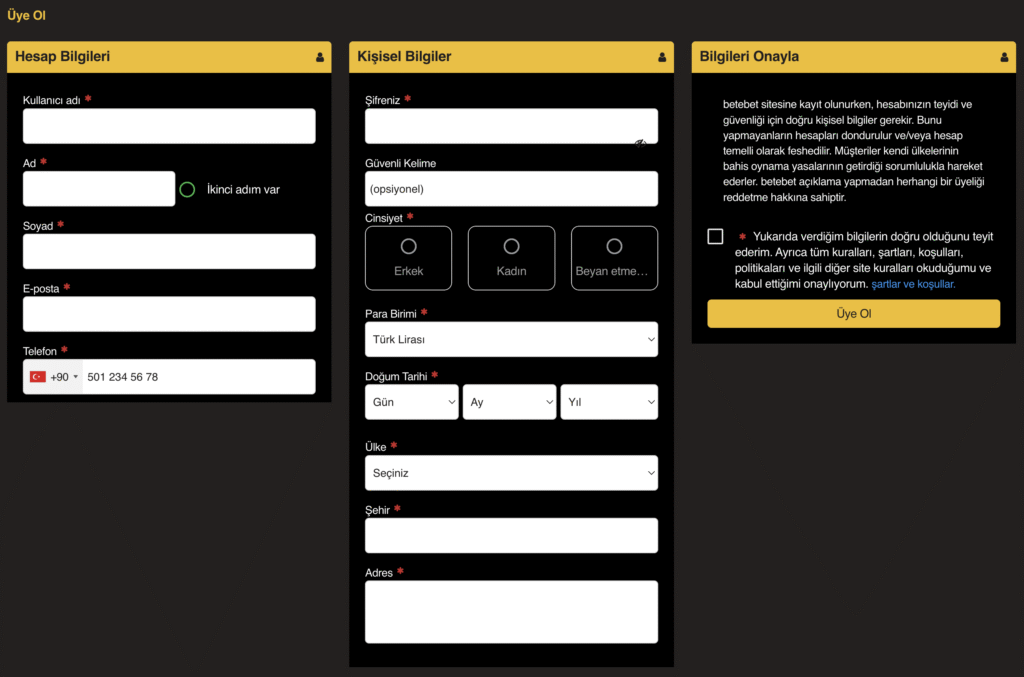 Üye Ol

Hesap Bilgileri

Kullanıcı adı *

Ad *

İkinci adım var

Soyad *

E-posta *

Telefon *

+90 501 234 56 78

Kişisel Bilgiler

Şifreniz *

Güvenli Kelime

(opsiyonel)

Cinsiyet *

Erkek

Kadın

Beyan etme...

Para Birimi *

Türk Lirası

Doğum Tarihi *

Gün

Ay

Yıl

Ülke *

Seçiniz

Şehir *

Adres *

Bilgileri Onayla

betebet sitesine kayıt olunurken, hesabınızın teyidi ve güvenliği için doğru kişisel bilgiler gerekir. Bunu yapmayanların hesapları dondurulur ve/veya hesap temelli olarak feshedilir. Müşteriler kendi ülkelerinin bahis oynama yasalarının getirdiği sorumlulukla hareket ederler. betebet açıklama yapmadan herhangi bir üyeliği reddetme hakkına sahiptir.

* Yukarıda verdiğim bilgilerin doğru olduğunu teyit ederim. Ayrıca tüm kuralları, şartları, koşulları, politikaları ve ilgili diğer site kuralları okuduğumu ve kabul ettiğimi onaylıyorum. şartlar ve koşullar.

Üye Ol